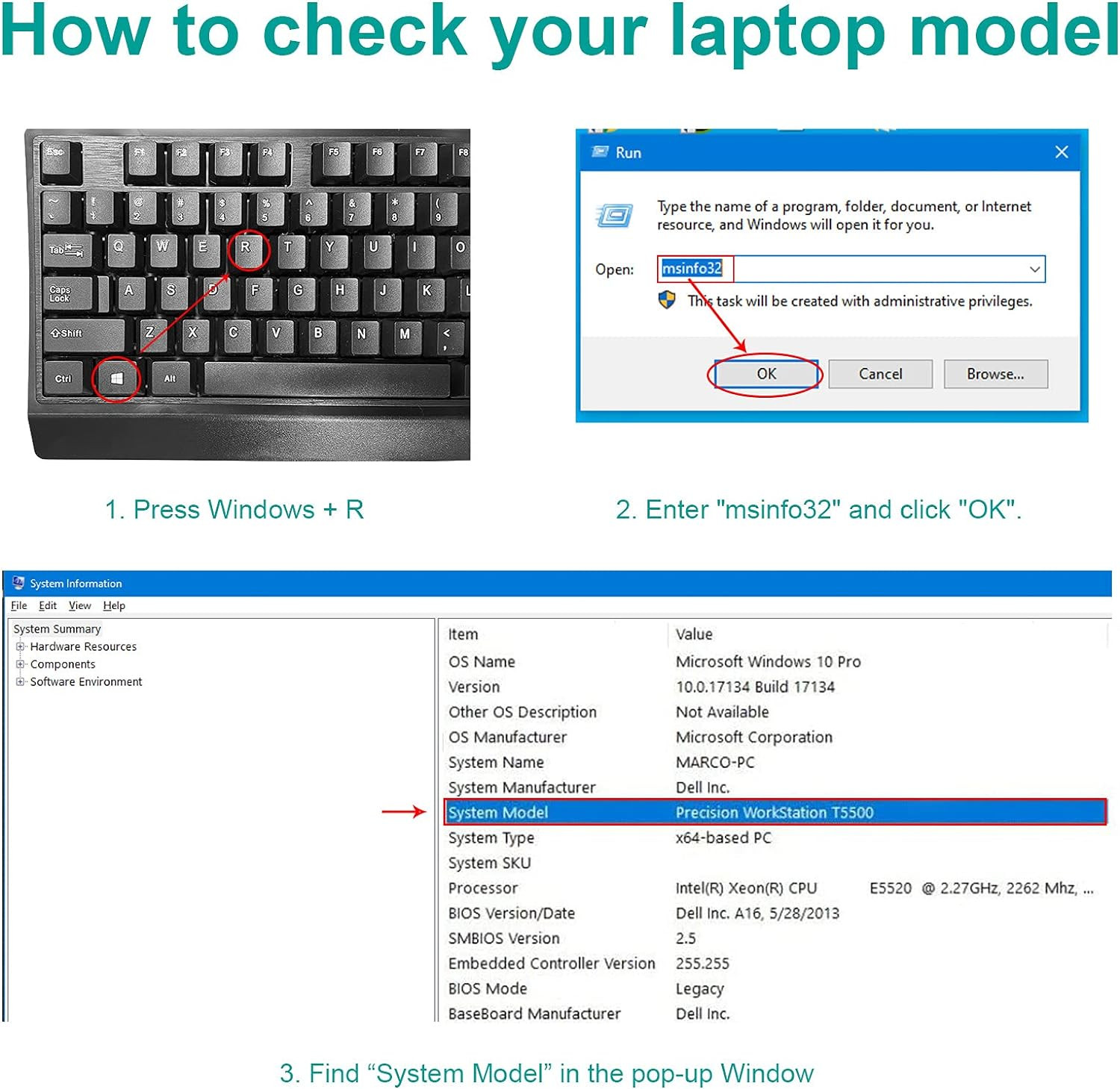 How to check your laptop model

Esc F1 F2 F3 F4 F5 F6 F7 F8
~ ` ! 1 @ 2 # 3 $ 4 % 5 ^ 6 & 7 * 8 ( 9
Tab Q W E R T Y U I O
Caps Lock A S D F G H J K L
Shift Z X C V B N M <
Ctrl Alt

Run

Type the name of a program, folder, document, or Internet resource, and Windows will open it for you.

Open: msinfo32

This task will be created with administrative privileges.

OK Cancel Browse...

1. Press Windows + R

2. Enter "msinfo32" and click "OK".

System Information
File Edit View Help

System Summary
Hardware Resources
Components
Software Environment

| Item | Value |
|---|---|
| OS Name | Microsoft Windows 10 Pro |
| Version | 10.0.17134 Build 17134 |
| Other OS Description | Not Available |
| OS Manufacturer | Microsoft Corporation |
| System Name | MARCO-PC |
| System Manufacturer | Dell Inc. |
| System Model | Precision WorkStation T5500 |
| System Type | x64-based PC |
| System SKU | |
| Processor | Intel(R) Xeon(R) CPU E5520 @ 2.27GHz, 2262 Mhz, ... |
| BIOS Version/Date | Dell Inc. A16, 5/28/2013 |
| SMBIOS Version | 2.5 |
| Embedded Controller Version | 255.255 |
| BIOS Mode | Legacy |
| BaseBoard Manufacturer | Dell Inc. |

3. Find “System Model” in the pop-up Window